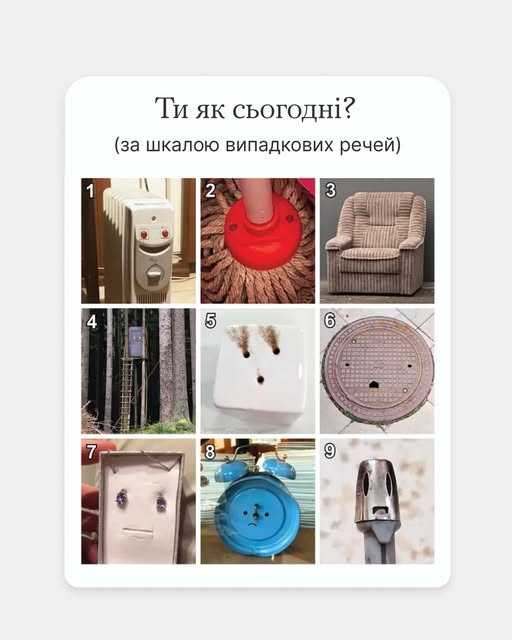 Ти як сьогодні?

(за шкалою випадкових речей)

1

2

3

4

5

6

7

8

9